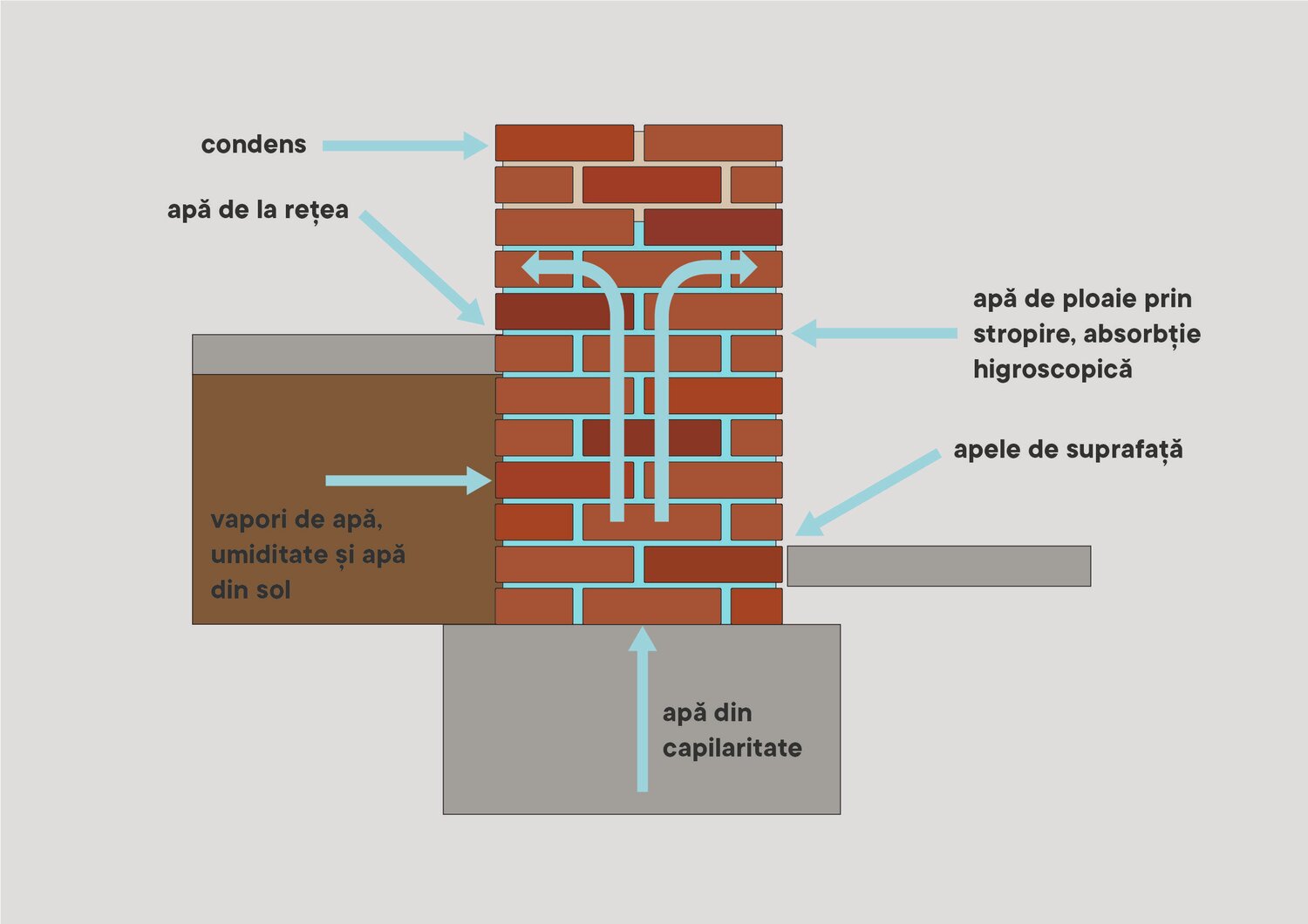 condens

apă de la rețea

apă de ploaie prin stropire, absorbție higroscopică

apele de suprafață

vapori de apă, umiditate și apă din sol

apă din capilaritate