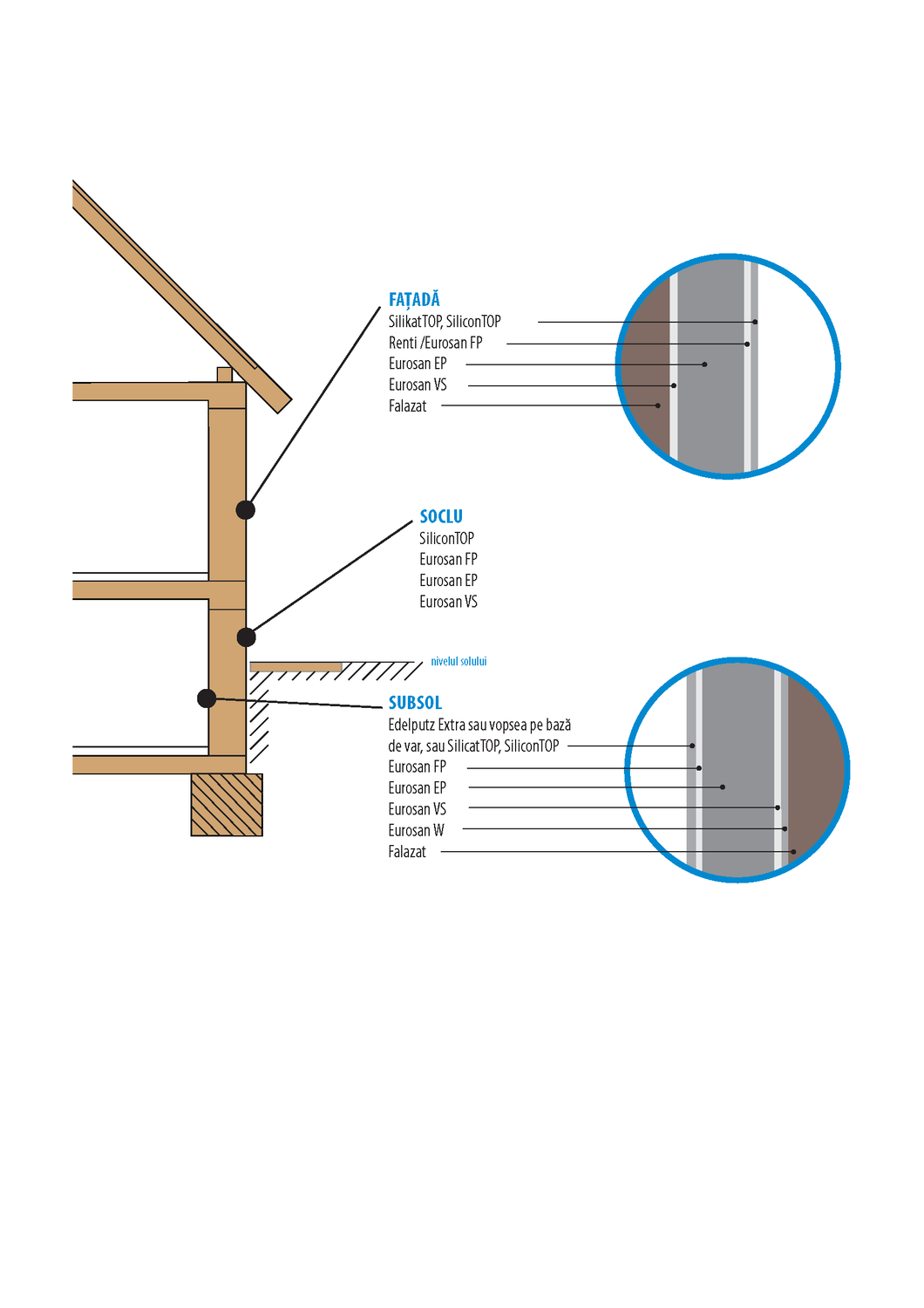 FAȚADĂ
SilikatTOP, SiliconTOP
Renti /Eurosan FP
Eurosan EP
Eurosan VS
Falazat

SOCLU
SiliconTOP
Eurosan FP
Eurosan EP
Eurosan VS

nivelul solului

SUBSOL
Edelputz Extra sau vopsea pe bază de var, sau SilicatTOP, SiliconTOP
Eurosan FP
Eurosan EP
Eurosan VS
Eurosan W
Falazat